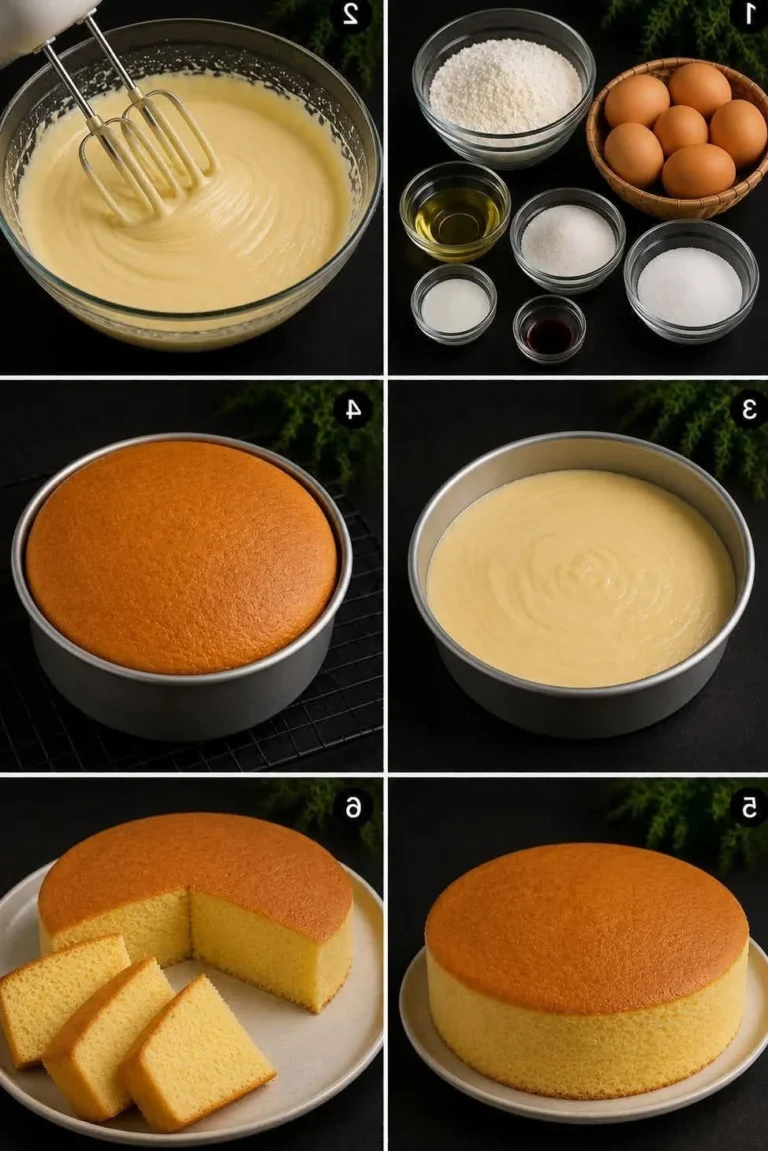 2

1

4

3

6

5